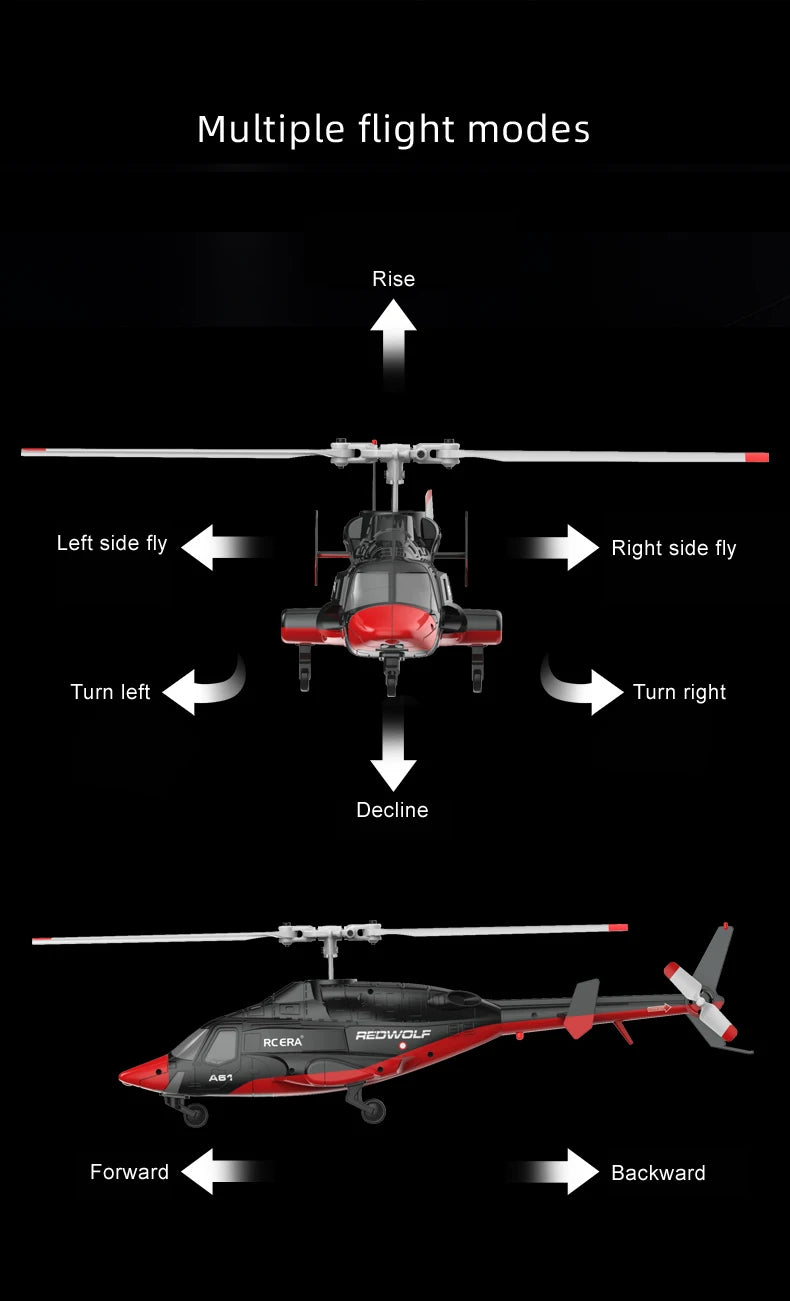 Multiple flight modes

Rise

Left side fly

Right side fly

Turn left

Turn right

Decline

RC ERA

REDWOLF

A61

Forward

Backward