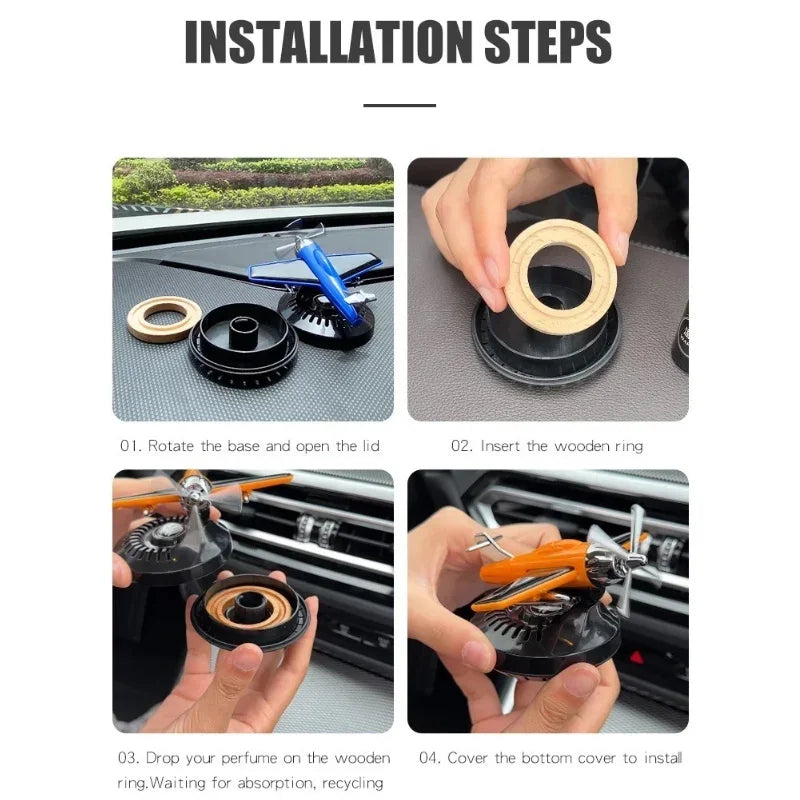 INSTALLATION STEPS

01. Rotate the base and open the lid

02. Insert the wooden ring

03. Drop your perfume on the wooden ring.Waiting for absorption, recycling

04. Cover the bottom cover to install