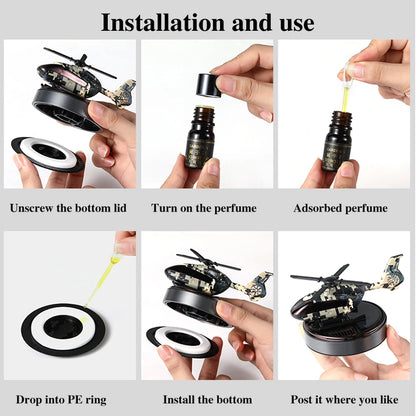 Installation and use

Unscrew the bottom lid

Turn on the perfume

Adsorbed perfume

Drop into PE ring

Install the bottom

Post it where you like