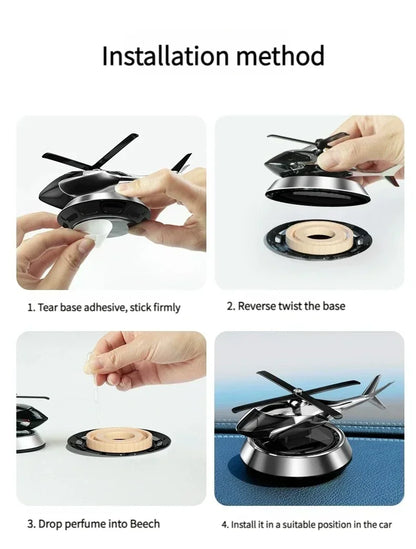 Installation method

1. Tear base adhesive, stick firmly

2. Reverse twist the base

3. Drop perfume into Beech

4. Install it in a suitable position in the car