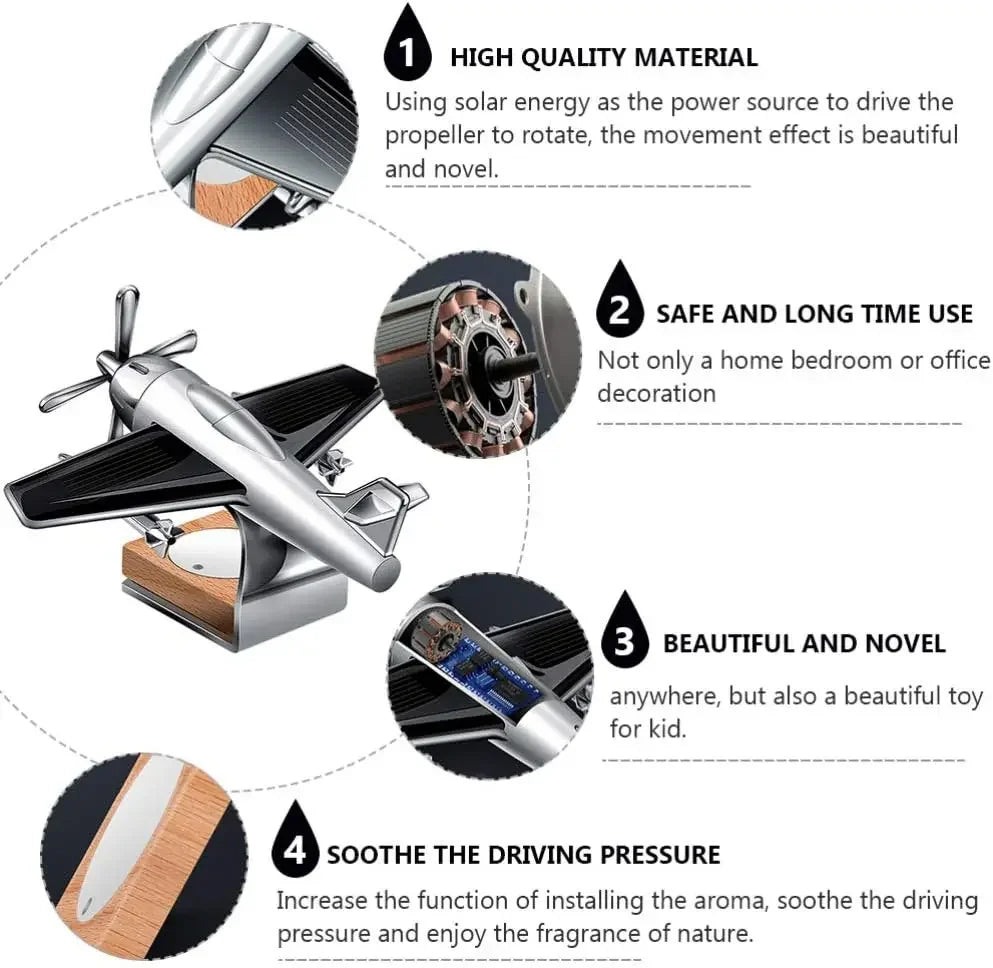 1 HIGH QUALITY MATERIAL

Using solar energy as the power source to drive the propeller to rotate, the movement effect is beautiful and novel.

2 SAFE AND LONG TIME USE

Not only a home bedroom or office decoration

3 BEAUTIFUL AND NOVEL

anywhere, but also a beautiful toy for kid.

4 SOOTHE THE DRIVING PRESSURE

Increase the function of installing the aroma, soothe the driving pressure and enjoy the fragrance of nature.