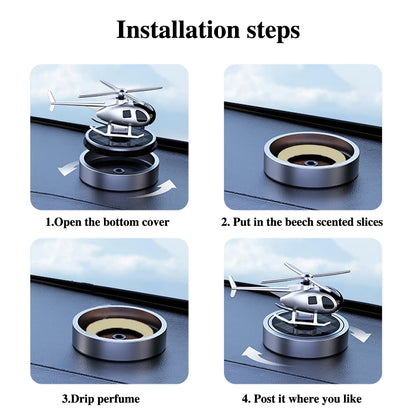 Installation steps

1.Open the bottom cover

2. Put in the beech scented slices

3.Drip perfume

4. Post it where you like